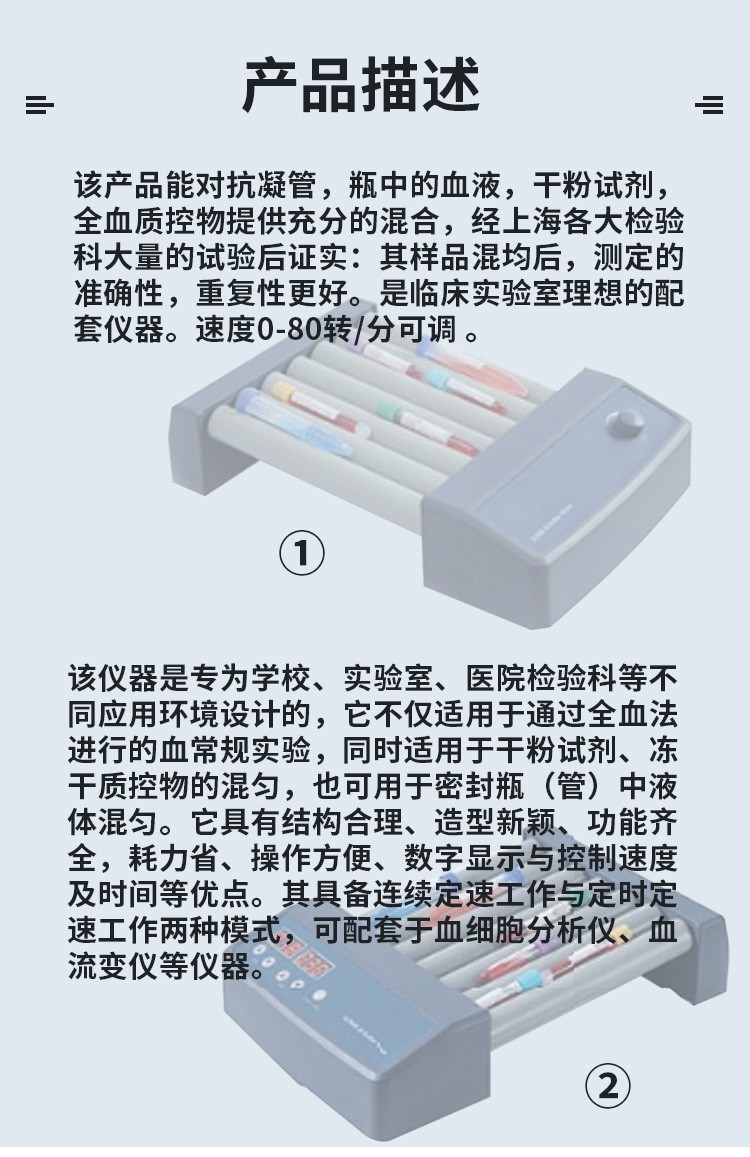 产品描述

该产品能对抗凝管，瓶中的血液，干粉试剂，全血质控物提供充分的混合，经上海各大检验科大量的试验后证实：其样品混均后，测定的准确性，重复性更好。是临床实验室理想的配套仪器。速度0-80转/分可调 。

①

该仪器是专为学校、实验室、医院检验科等不同应用环境设计的，它不仅适用于通过全血法进行的血常规实验，同时适用于干粉试剂、冻干质控物的混匀，也可用于密封瓶（管）中液体混匀。它具有结构合理、造型新颖、功能齐全，耗力省、操作方便、数字显示与控制速度及时间等优点。其具备连续定速工作与定时定速工作两种模式，可配套于血细胞分析仪、血流变仪等仪器。

②